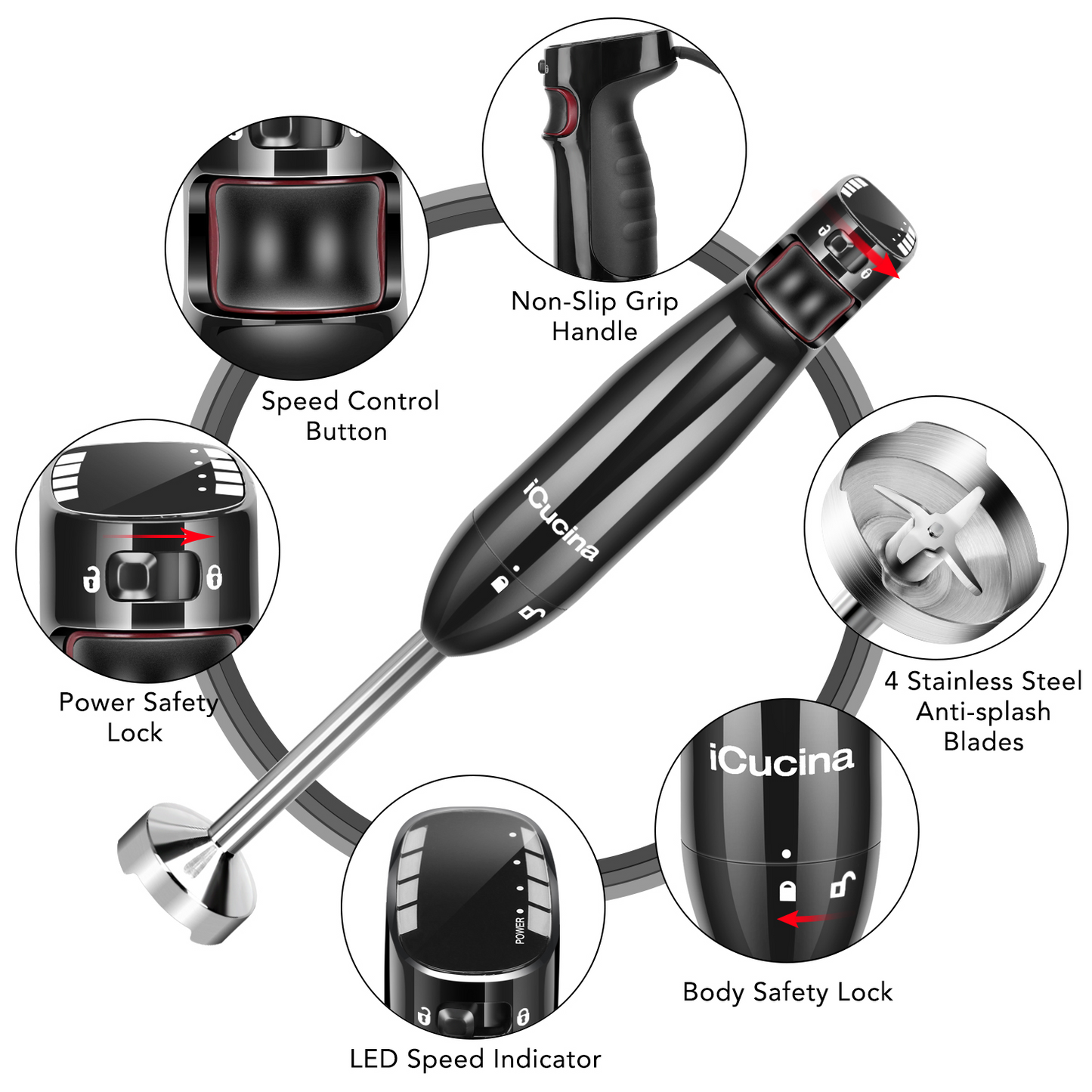 Non-Slip Grip Handle

Speed Control Button

iCucina

Power Safety Lock

4 Stainless Steel Anti-splash Blades

iCucina

POWER

Body Safety Lock

LED Speed Indicator